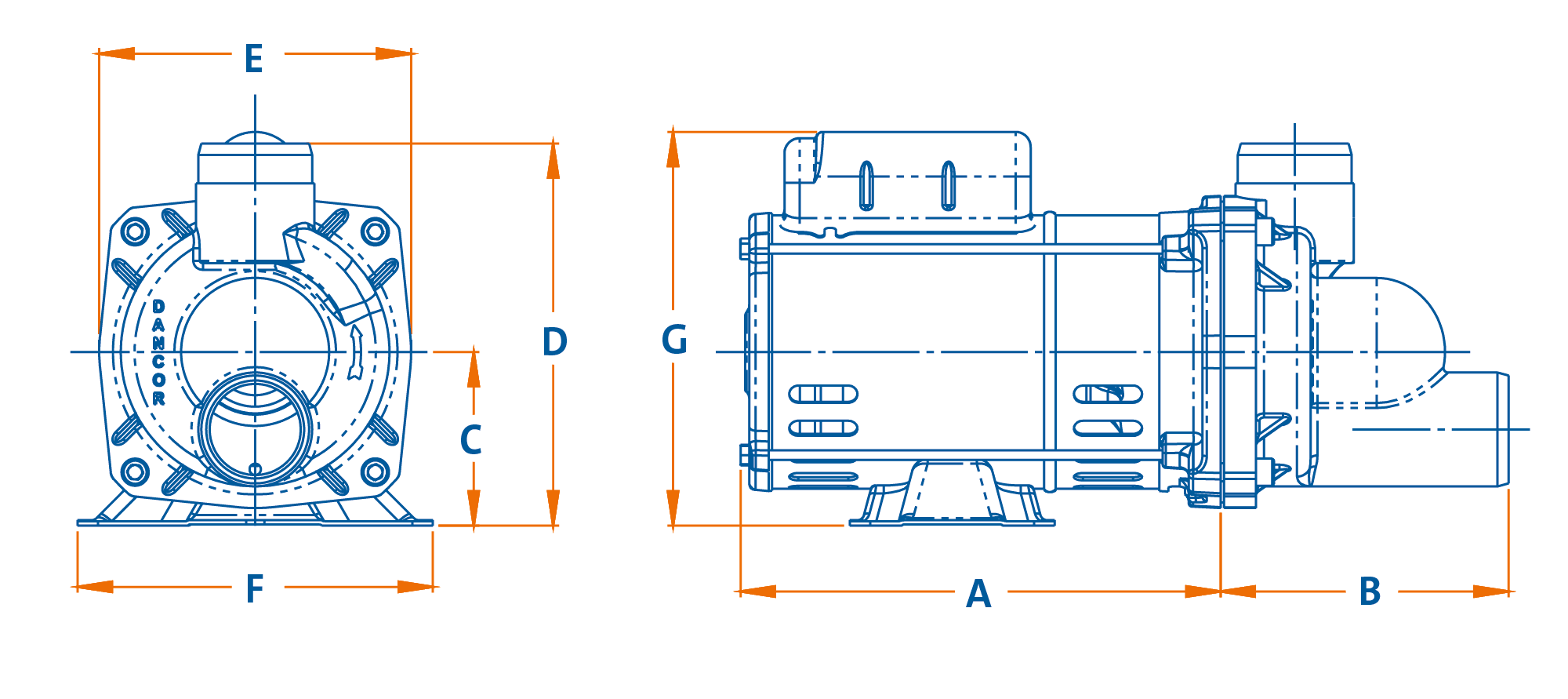 E
DANCOR
D
C
F
G
A
B